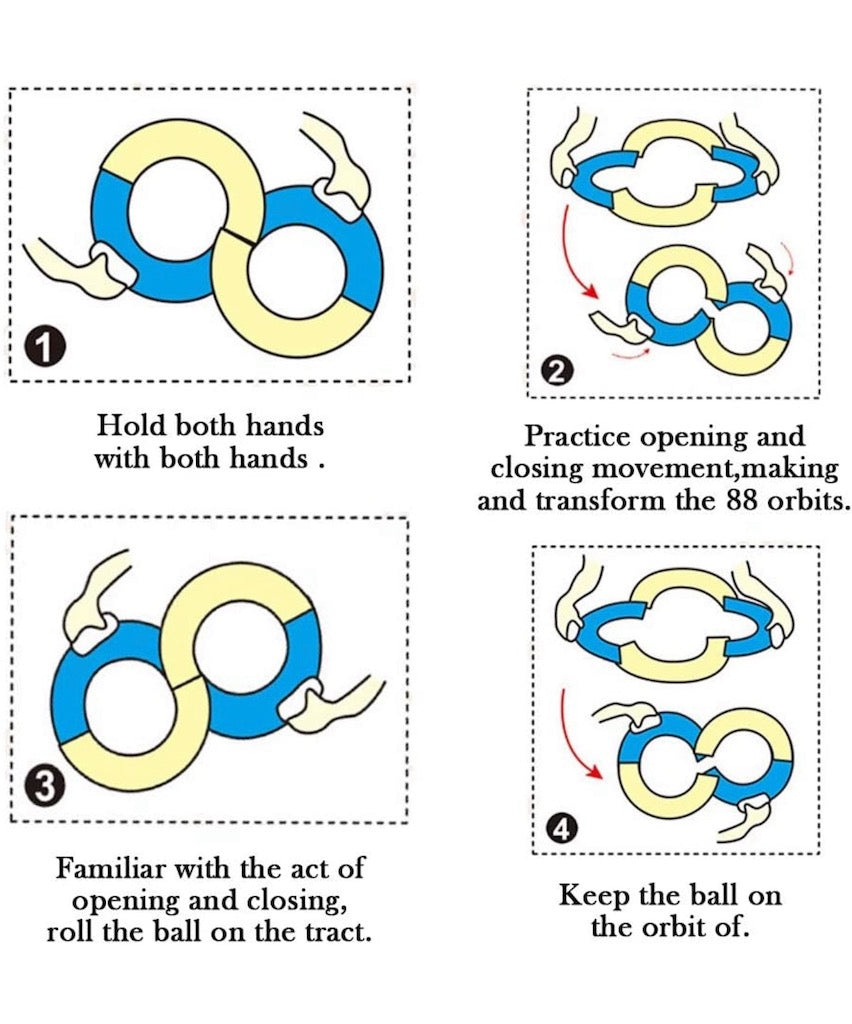 1

Hold both hands with both hands .

2

Practice opening and closing movement,making and transform the 88 orbits.

3

Familiar with the act of opening and closing, roll the ball on the tract.

4

Keep the ball on the orbit of.